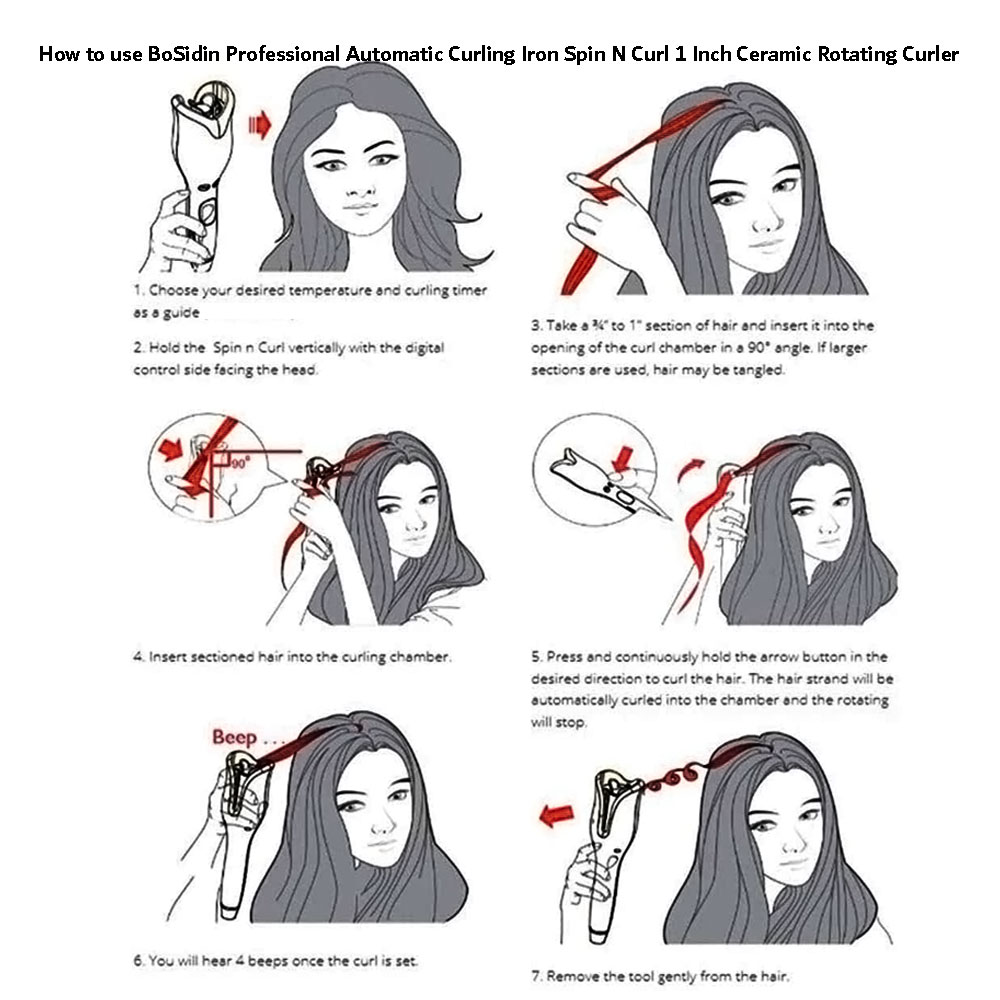 How to use BoSidin Professional Automatic Curling Iron Spin N Curl 1 Inch Ceramic Rotating Curler

1. Choose your desired temperature and curling timer as a guide

2. Hold the Spin n Curl vertically with the digital control side facing the head.

3. Take a ¾" to 1" section of hair and insert it into the opening of the curl chamber in a 90° angle. If larger sections are used, hair may be tangled.

90°

4. Insert sectioned hair into the curling chamber.

5. Press and continuously hold the arrow button in the desired direction to curl the hair. The hair strand will be automatically curled into the chamber and the rotating will stop.

Beep . . .

6. You will hear 4 beeps once the curl is set.

7. Remove the tool gently from the hair.